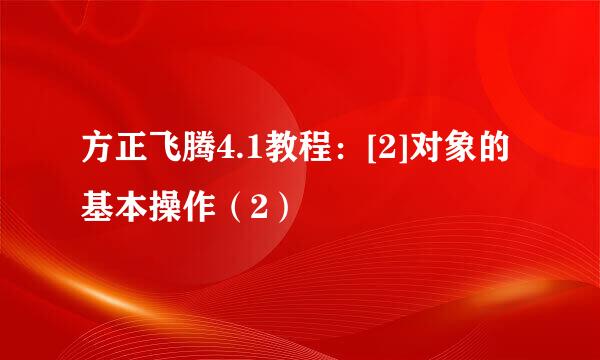 方正飞腾4.1教程：[2]对象的基本操作（2）